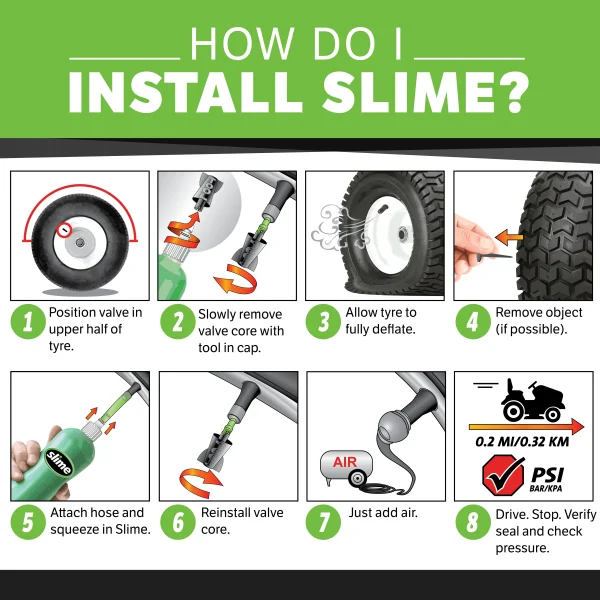 HOW DO I
INSTALL SLIME?

1 Position valve in upper half of tyre.

2 Slowly remove valve core with tool in cap.

3 Allow tyre to fully deflate.

4 Remove object (if possible).

slime

5 Attach hose and squeeze in Slime.

6 Reinstall valve core.

AIR

7 Just add air.

0.2 MI/0.32 KM

PSI
BAR/KPA

8 Drive. Stop. Verify seal and check pressure.