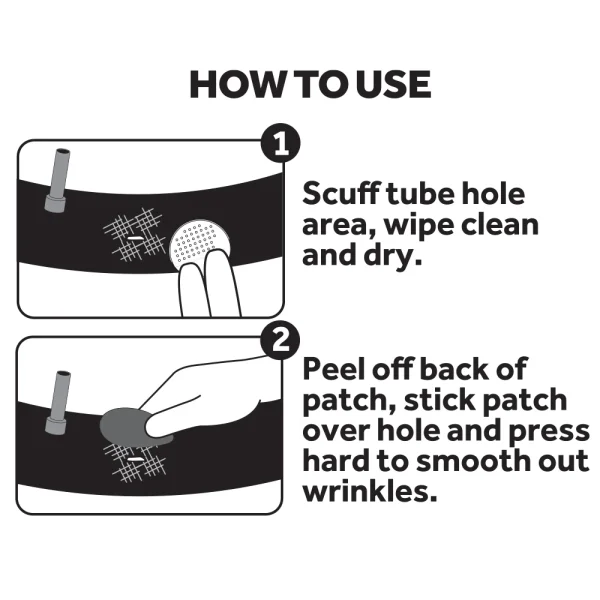 HOW TO USE

1

Scuff tube hole area, wipe clean and dry.

2

Peel off back of patch, stick patch over hole and press hard to smooth out wrinkles.