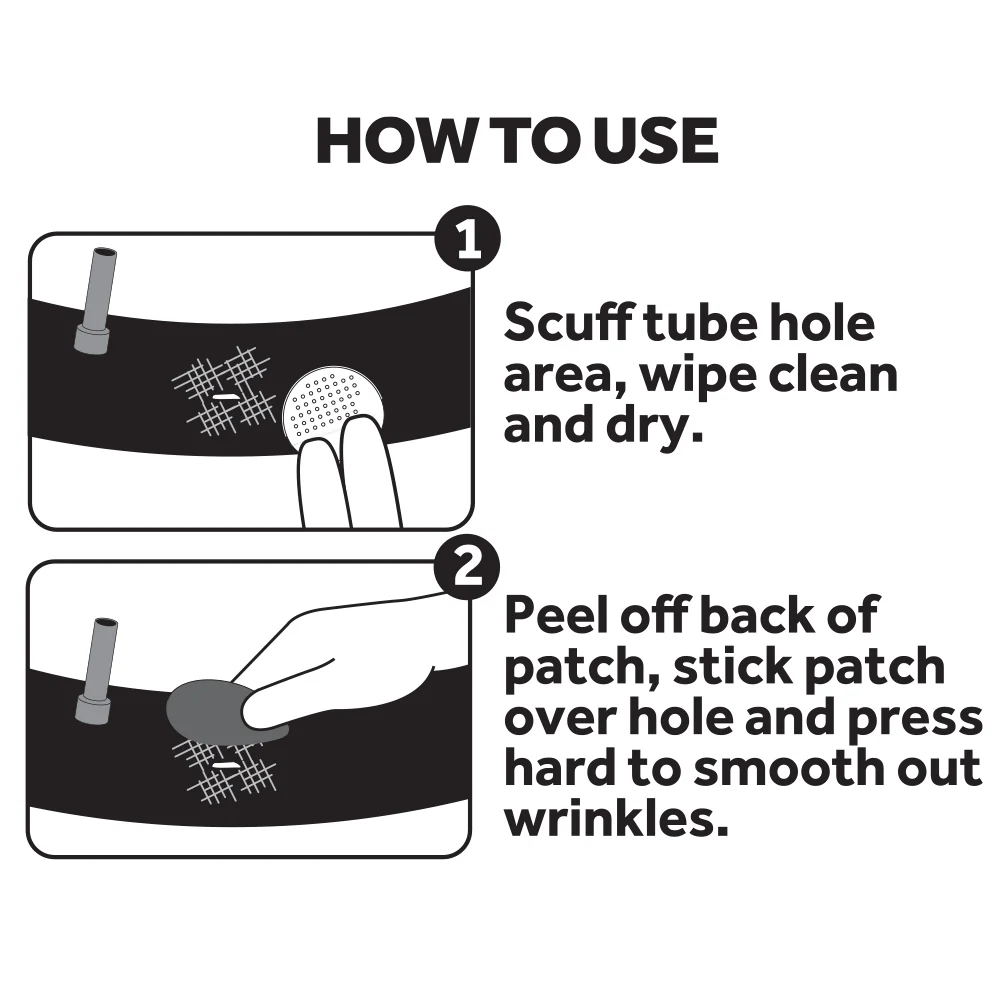 HOW TO USE

1

Scuff tube hole area, wipe clean and dry.

2

Peel off back of patch, stick patch over hole and press hard to smooth out wrinkles.